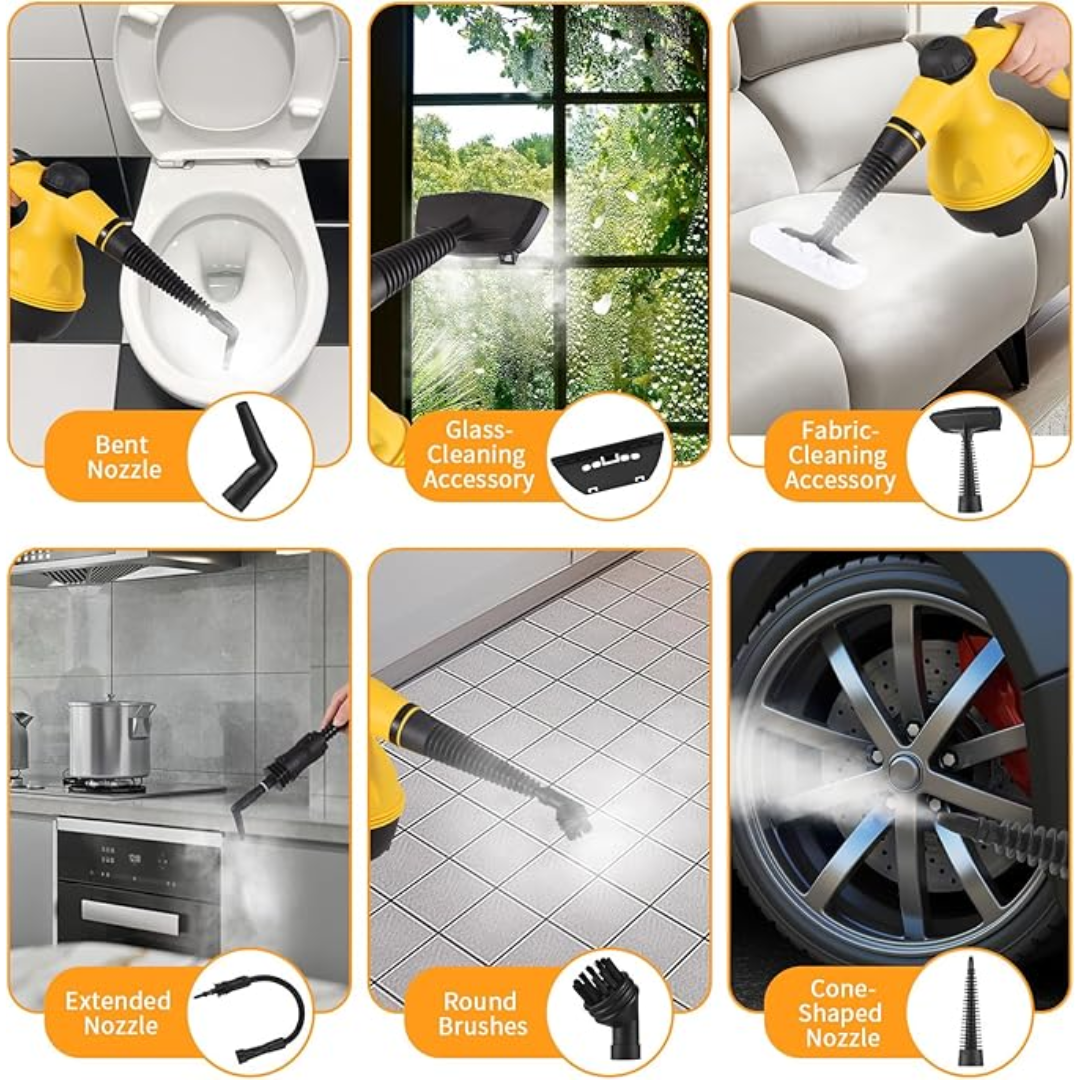 Bent Nozzle

Glass-Cleaning Accessory

Fabric-Cleaning Accessory

Extended Nozzle

Round Brushes

Cone-Shaped Nozzle