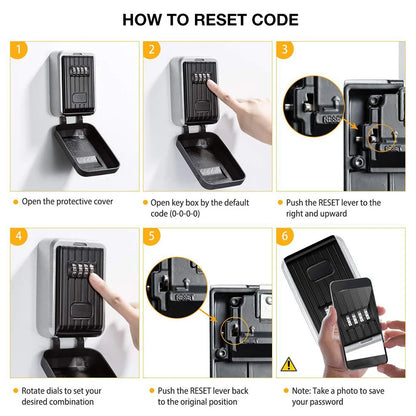 HOW TO RESET CODE

1

Open the protective cover

2

Open key box by the default code (0-0-0-0)

3

RESET

Push the RESET lever to the right and upward

4

Rotate dials to set your desired combination

5

RESET

Push the RESET lever back to the original position

6

Note: Take a photo to save your password