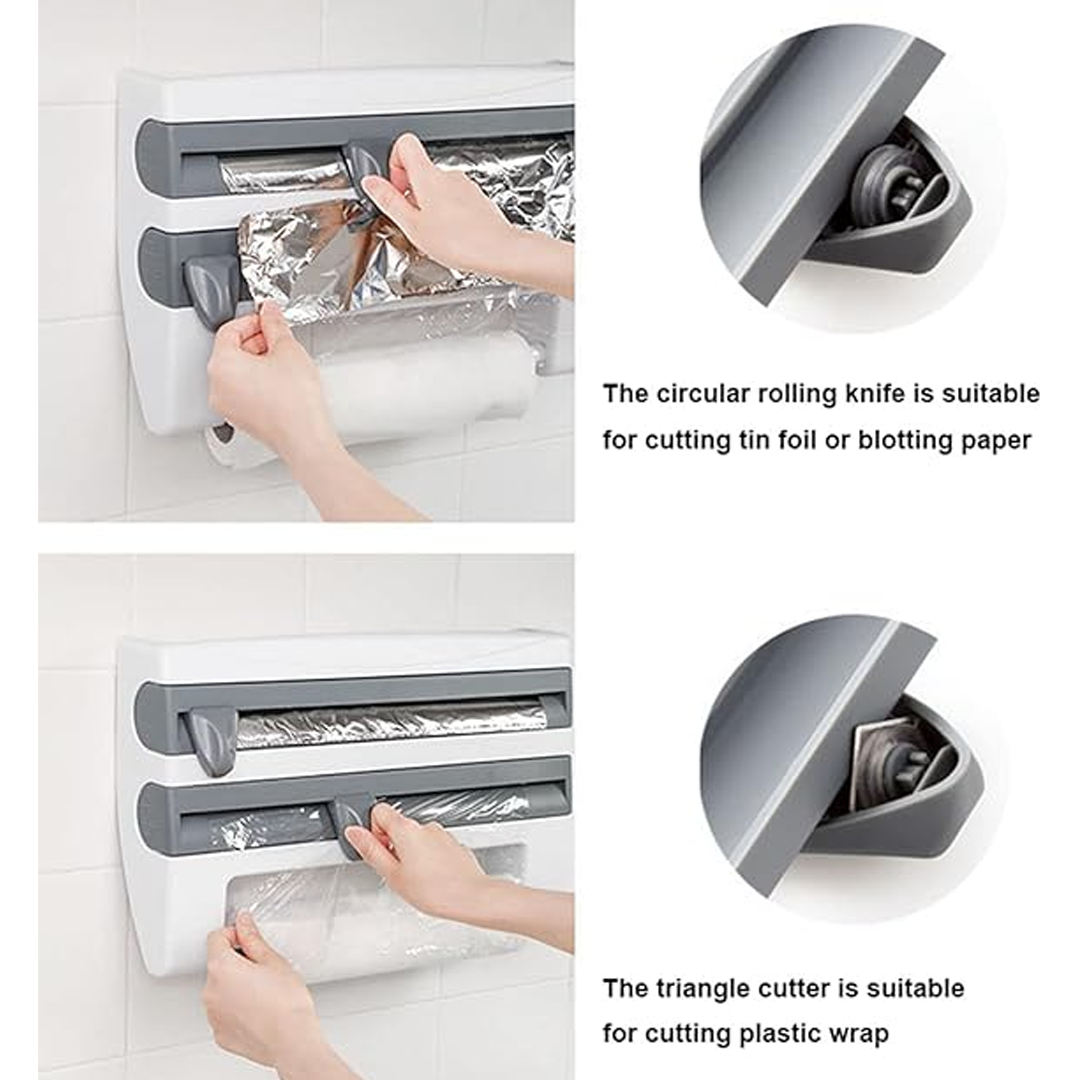 The circular rolling knife is suitable for cutting tin foil or blotting paper

The triangle cutter is suitable for cutting plastic wrap