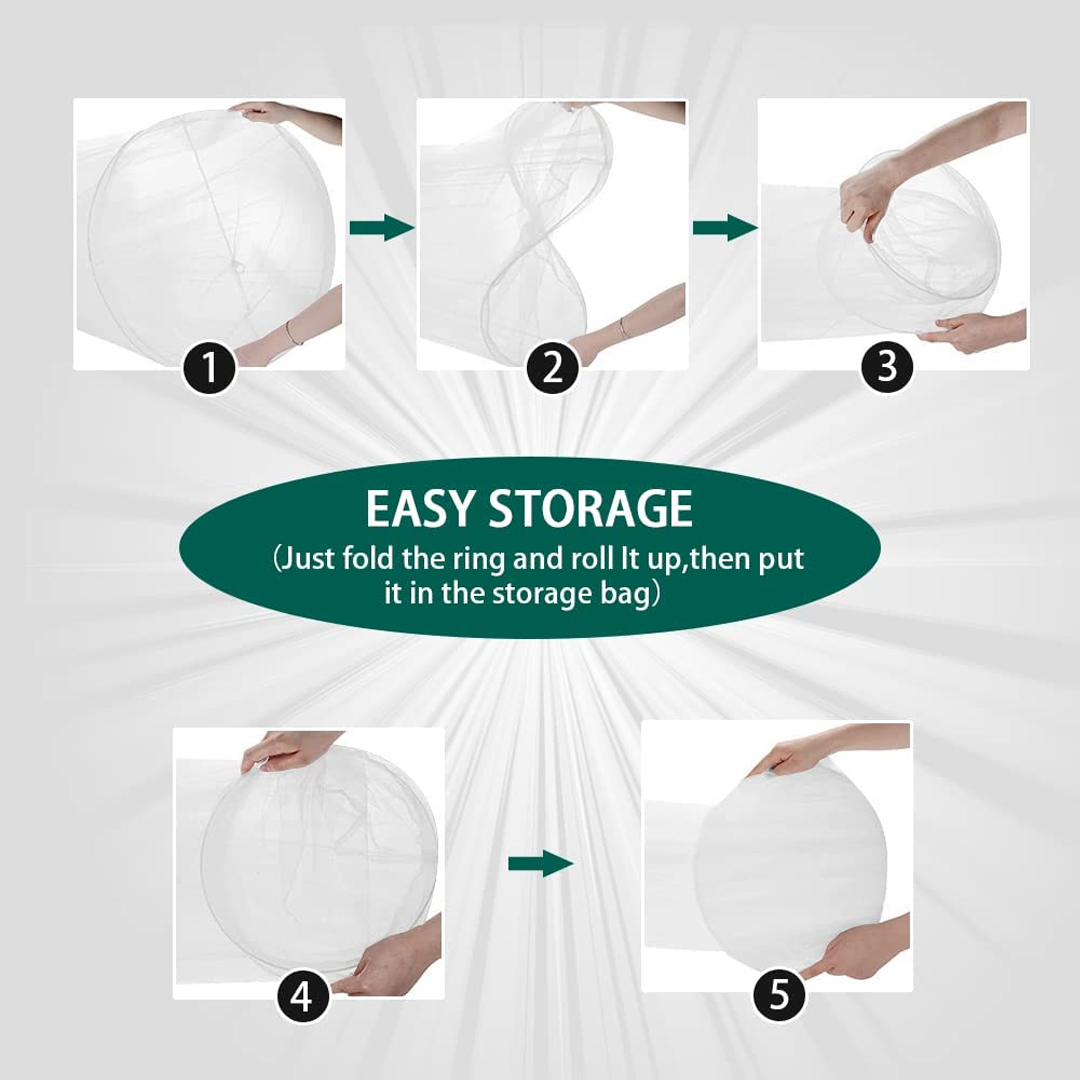 1

2

3

EASY STORAGE
（Just fold the ring and roll It up,then put it in the storage bag）

4

5