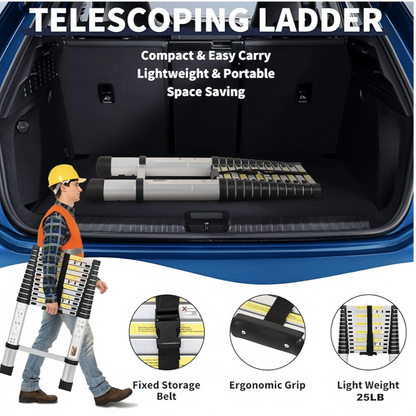 TELESCOPING LADDER

Compact & Easy Carry
Lightweight & Portable
Space Saving

Fixed Storage Belt

Ergonomic Grip

Light Weight
25LB